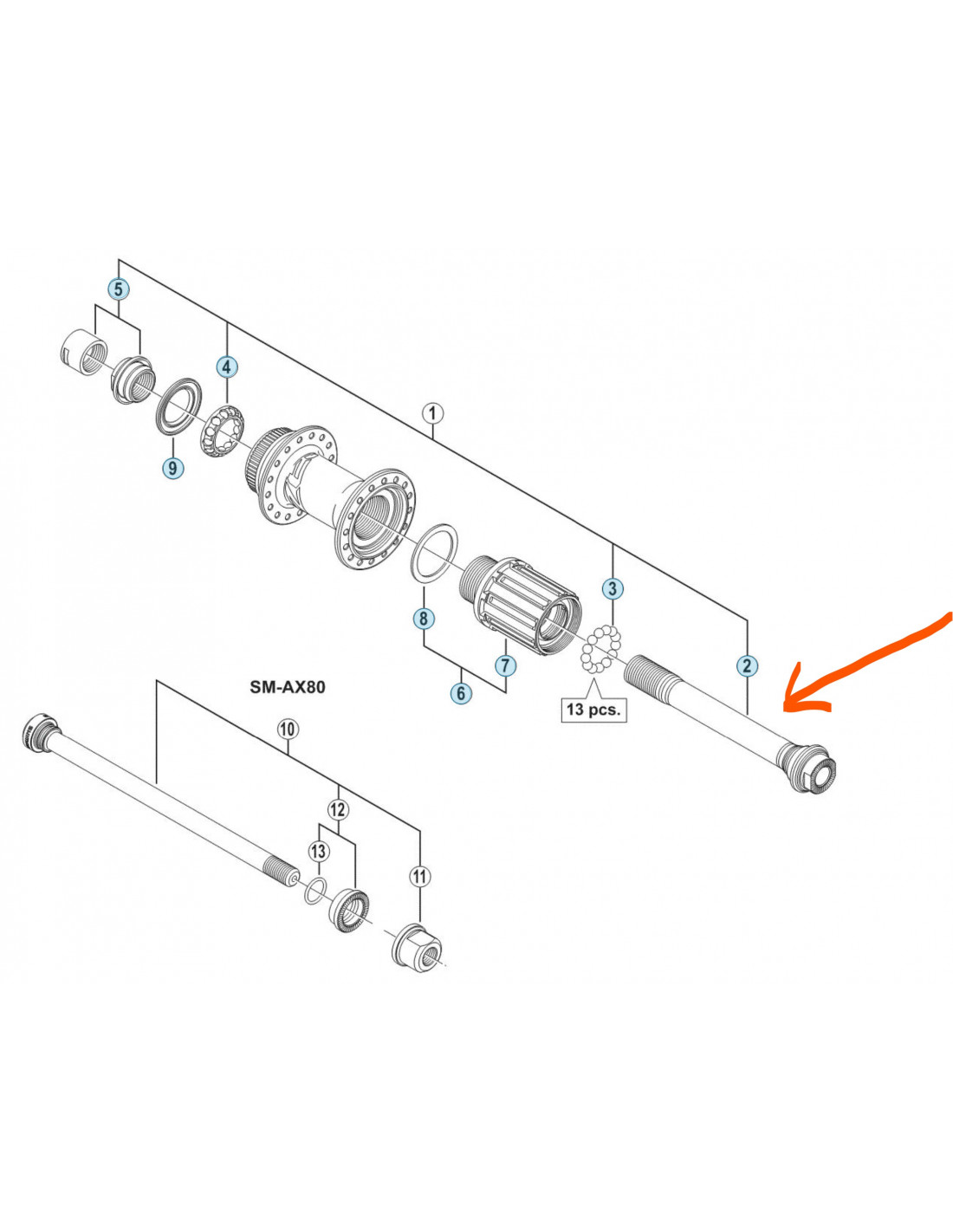 5
4
1
9
3
8
2
7
6
13 pcs.
SM-AX80
10
12
13
11