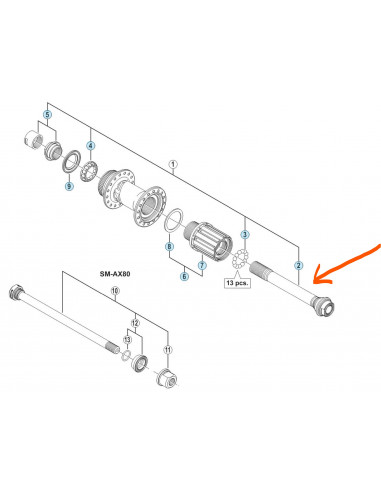 5
4
1
9
3
8
2
7
6
13 pcs.
SM-AX80
10
12
13
11