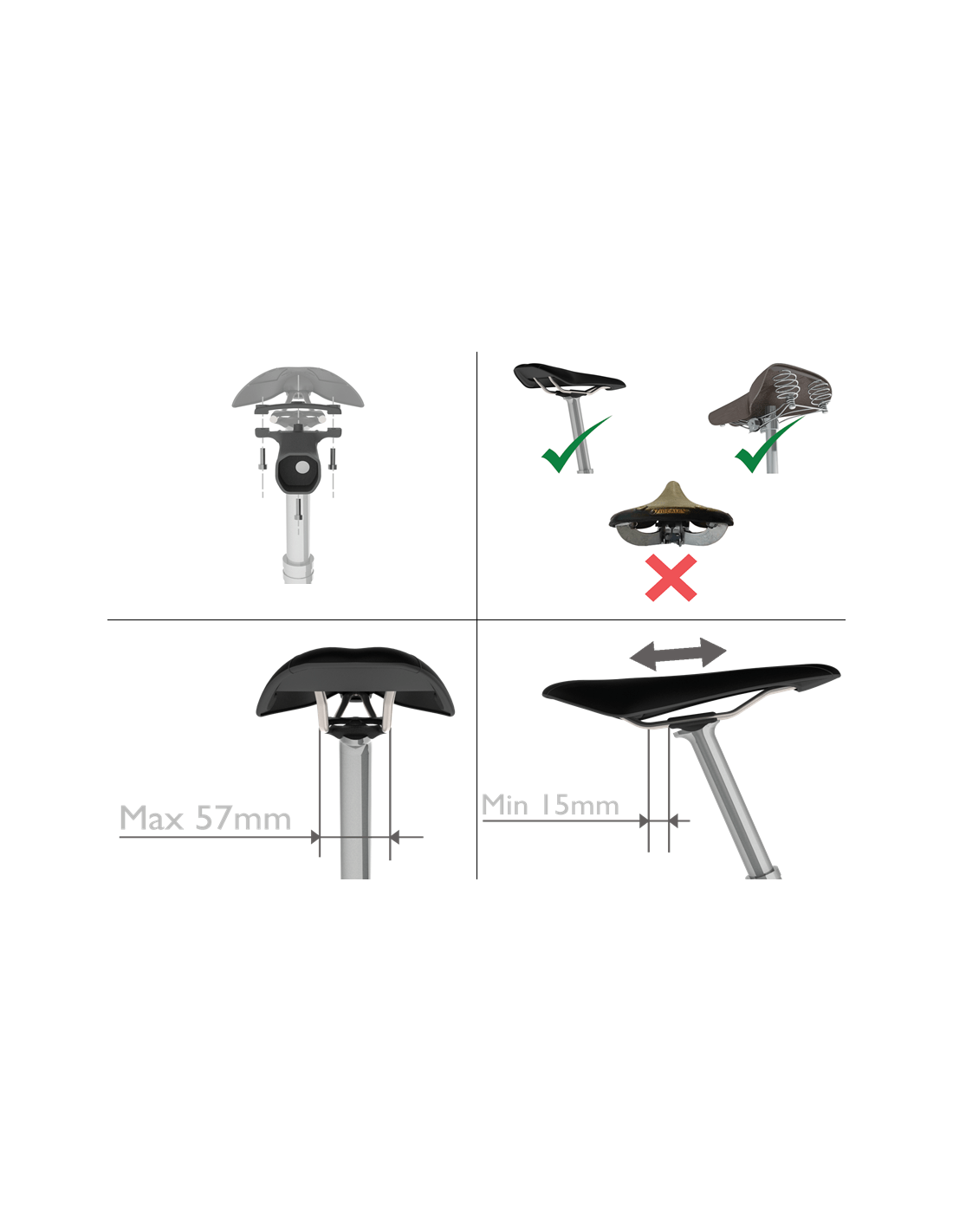 Max 57mm

Min 15mm