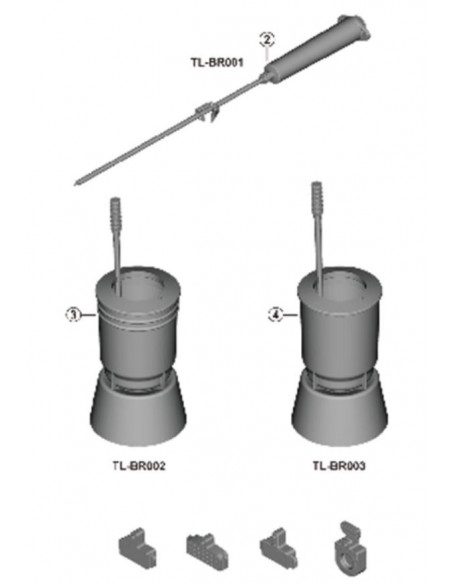 2
TL-BR001

3

4

TL-BR002

TL-BR003