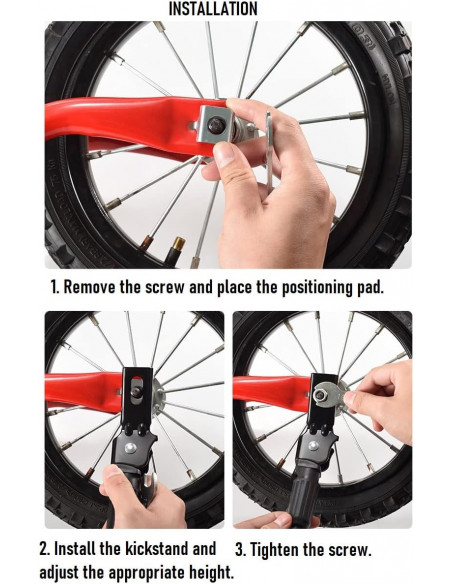 INSTALLATION

1. Remove the screw and place the positioning pad.

2. Install the kickstand and adjust the appropriate height.

3. Tighten the screw.